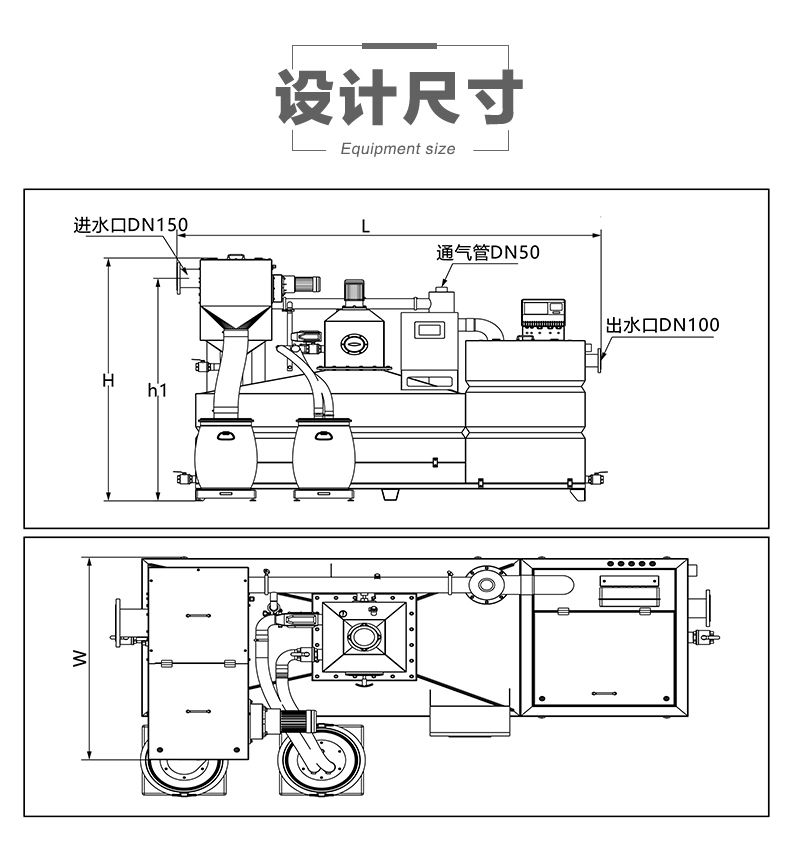 设计尺寸

Equipment size

进水口DN150

L

通气管DN50

出水口DN100

H

h1

W